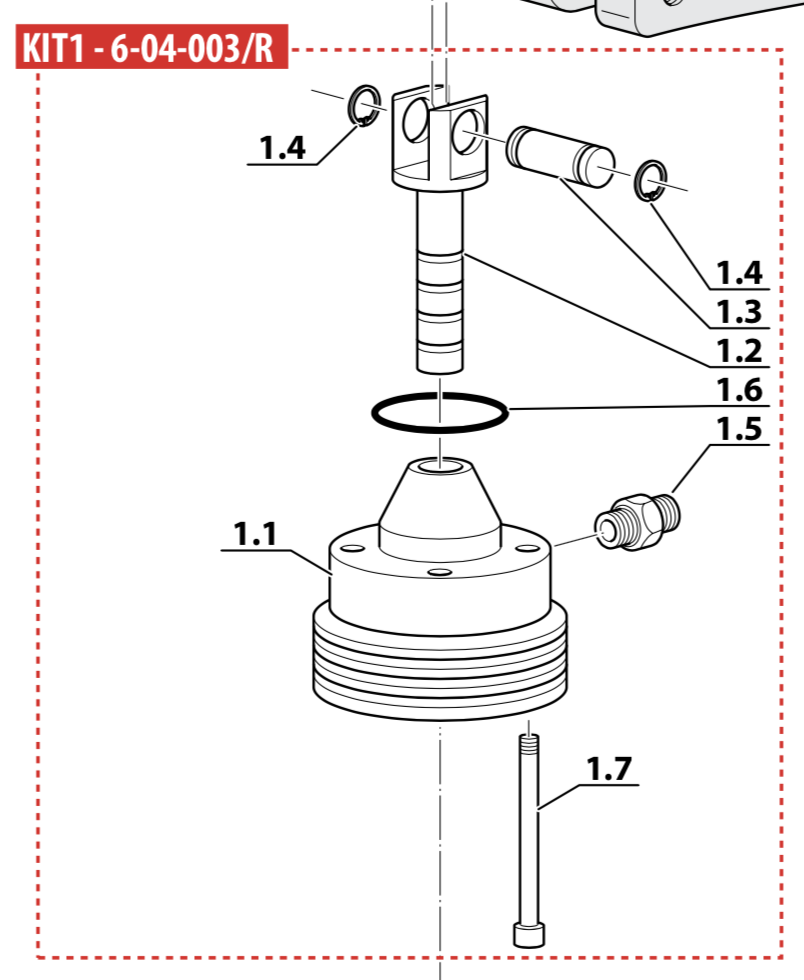 KIT1 - 6-04-003/R

1.4

1.4

1.3

1.2

1.6

1.5

1.1

1.7