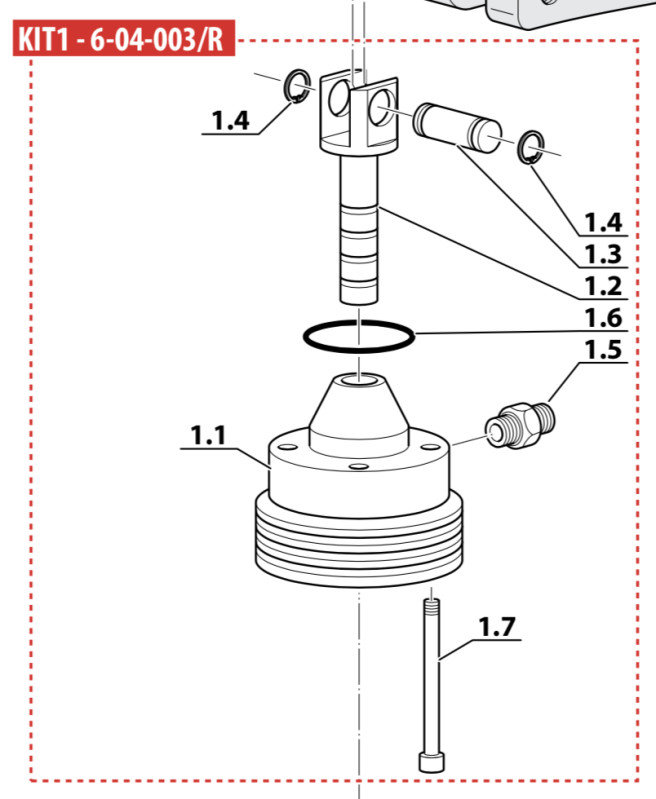 KIT1 - 6-04-003/R

1.4

1.4

1.3

1.2

1.6

1.5

1.1

1.7